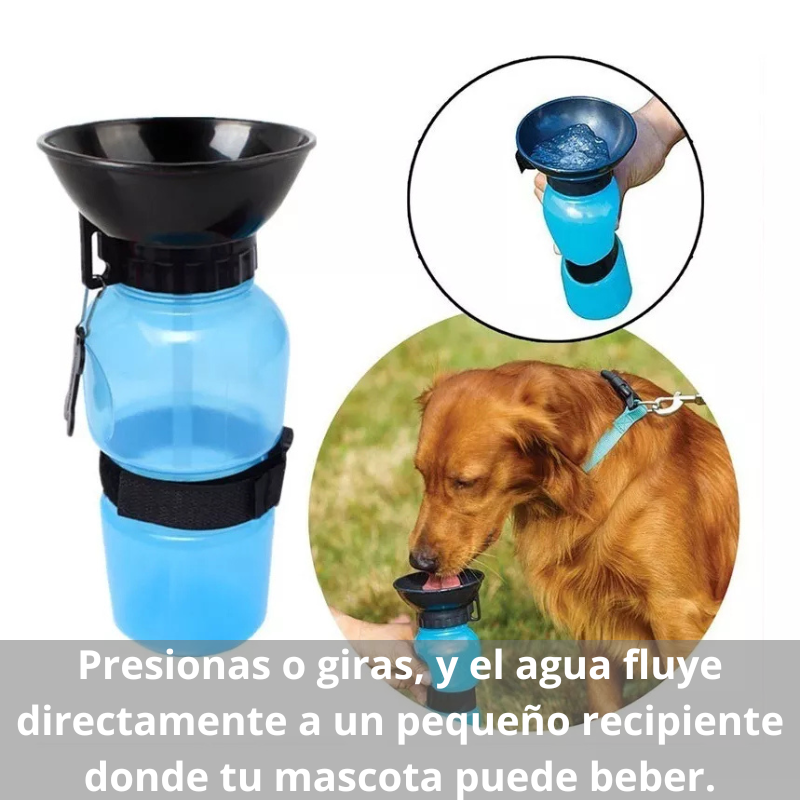 Presionas o giras, y el agua fluye directamente a un pequeño recipiente donde tu mascota puede beber.